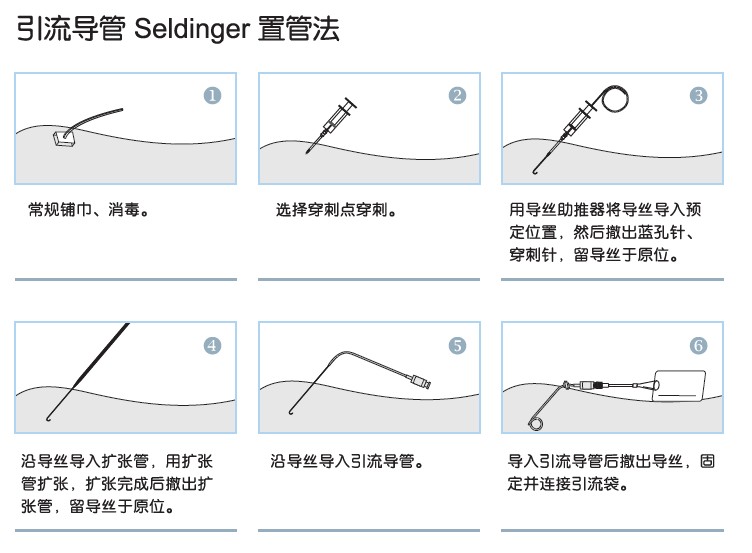 引流导管 Seldinger 置管法

1

常规铺巾、消毒。

2

选择穿刺点穿刺。

3

用导丝助推器将导丝导入预定位置，然后撤出蓝孔针、穿刺针，留导丝于原位。

4

沿导丝导入扩张管，用扩张管扩张，扩张完成后撤出扩张管，留导丝于原位。

5

沿导丝导入引流导管。

6

导入引流导管后撤出导丝，固定并连接引流袋。